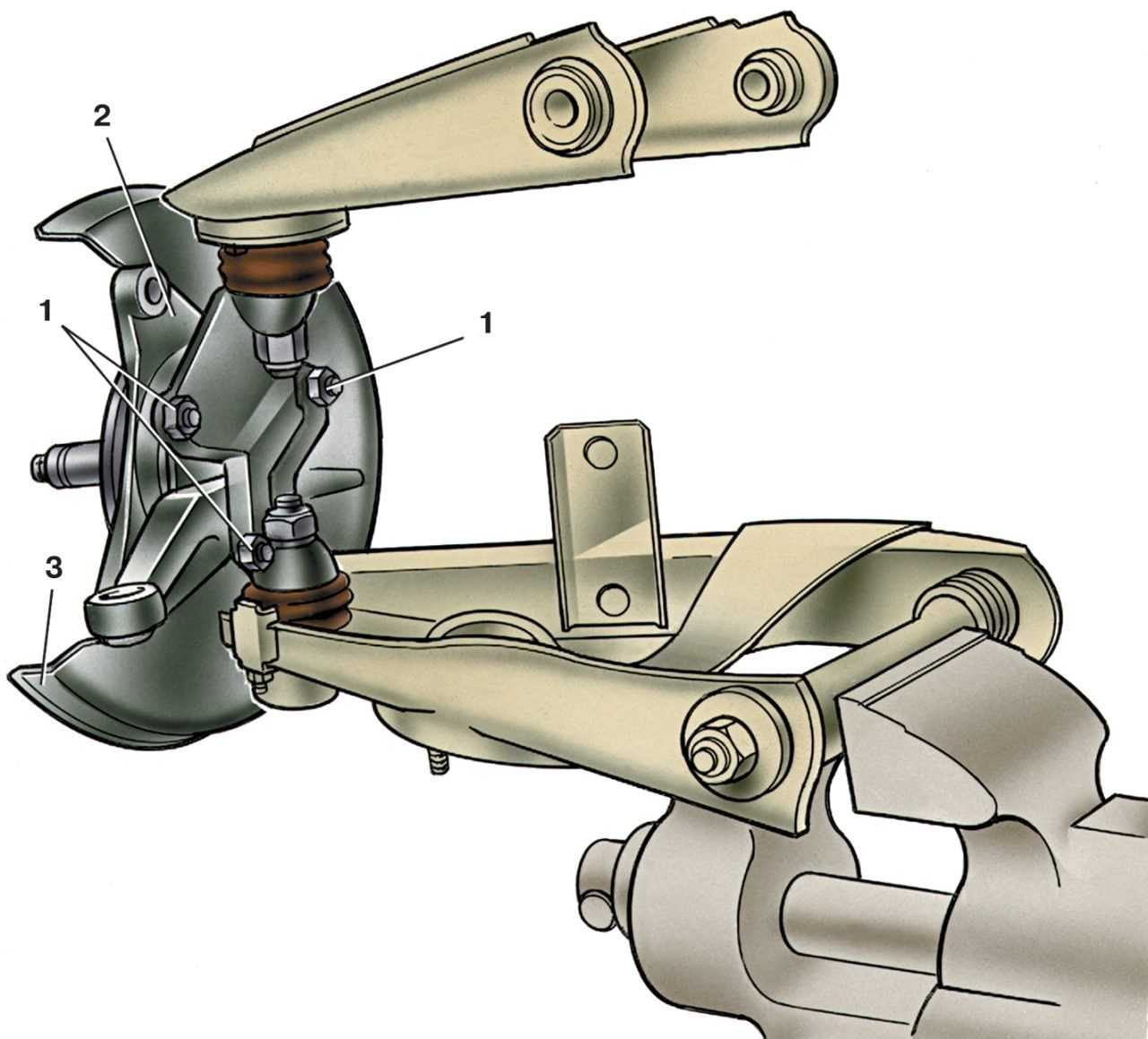 2
1
1
3