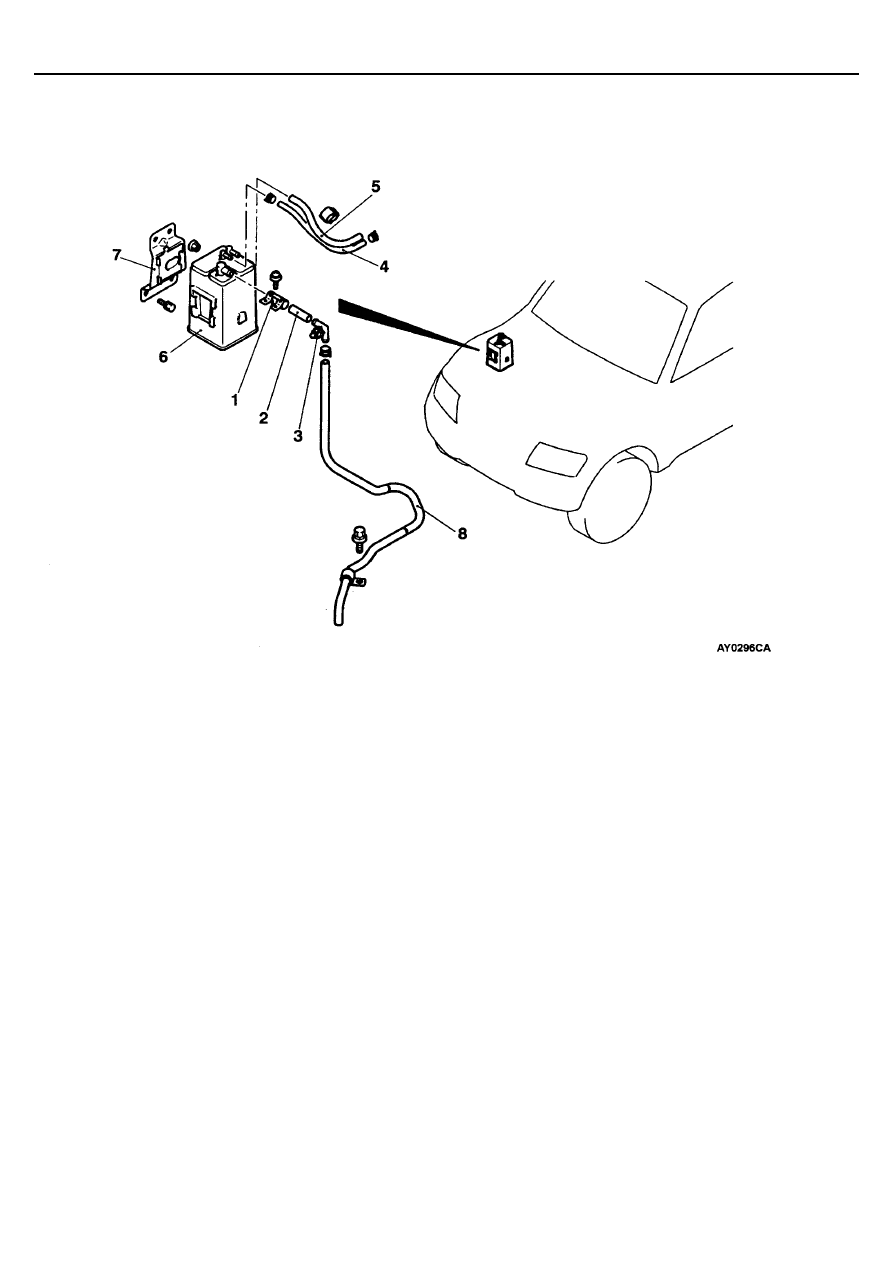 5
7
4
6
1
2
3
8
AY0296CA