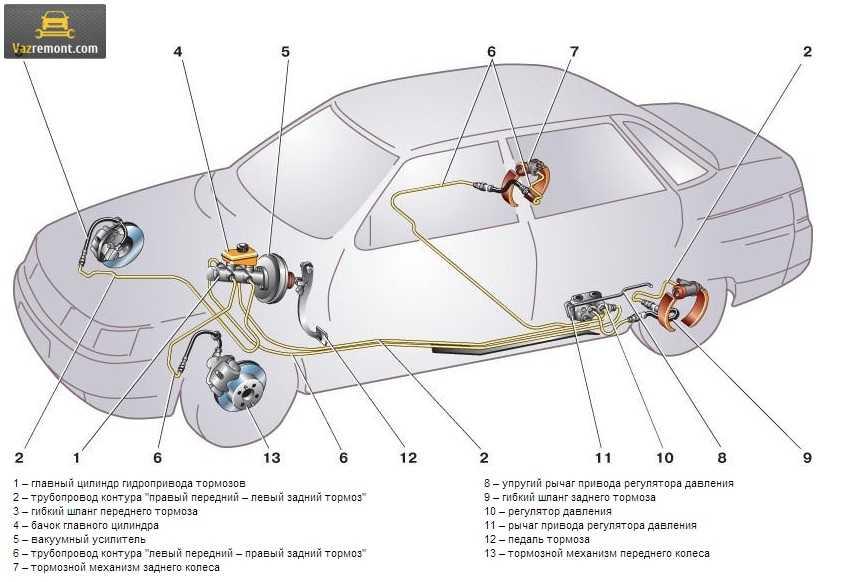 Vazremont.com

4 5 6 7 2

2 1 6 13 6 12 2 11 10 8 9

1 – главный цилиндр гидропривода тормозов
2 – трубопровод контура "правый передний – левый задний тормоз"
3 – гибкий шланг переднего тормоза
4 – бачок главного цилиндра
5 – вакуумный усилитель
6 – трубопровод контура "левый передний – правый задний тормоз"
7 – тормозной механизм заднего колеса

8 – упругий рычаг привода регулятора давления
9 – гибкий шланг заднего тормоза
10 – регулятор давления
11 – рычаг привода регулятора давления
12 – педаль тормоза
13 – тормозной механизм переднего колеса